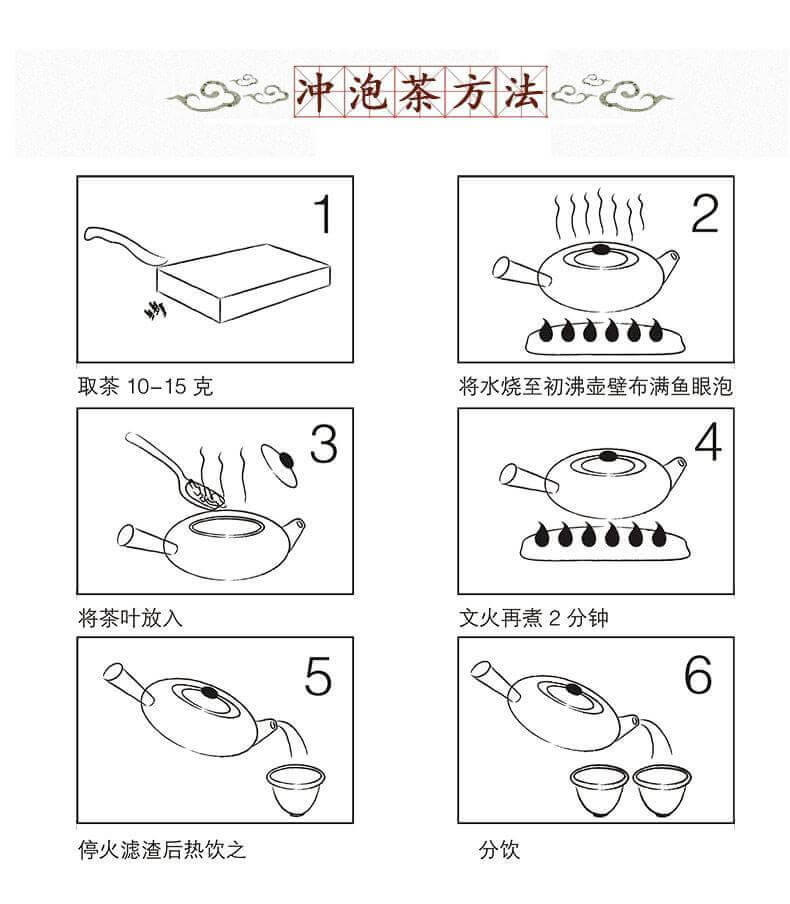 冲泡茶方法

1

取茶 10-15 克

2

将水烧至初沸壶壁布满鱼眼泡

3

将茶叶放入

4

文火再煮 2 分钟

5

停火滤渣后热饮之

6

分饮